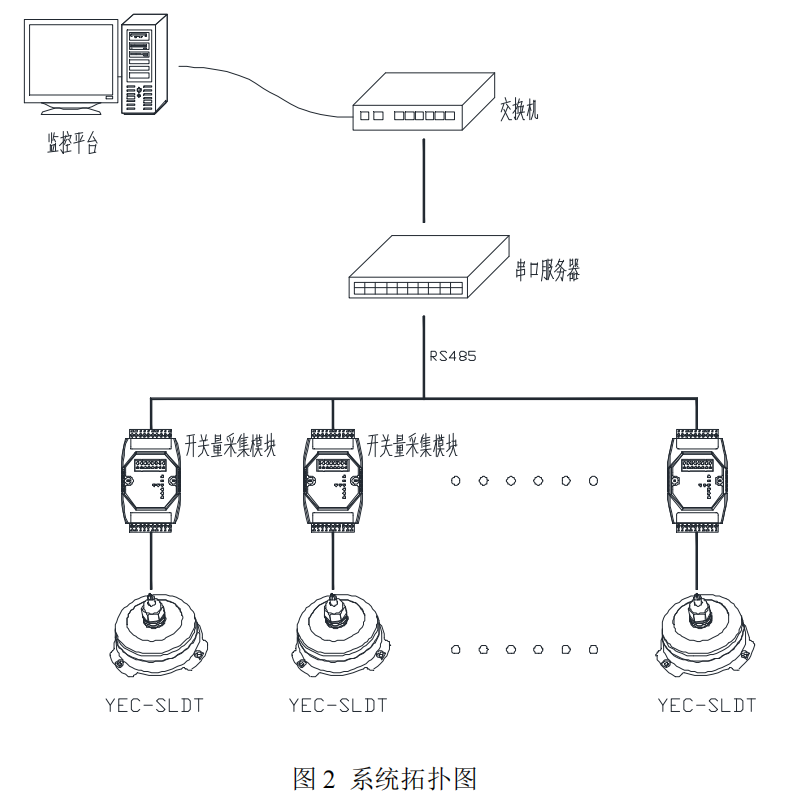 监控平台

交换机

串口服务器

RS485

开关量采集模块

开关量采集模块

YEC-SLDT

YEC-SLDT

YEC-SLDT

图 2 系统拓扑图